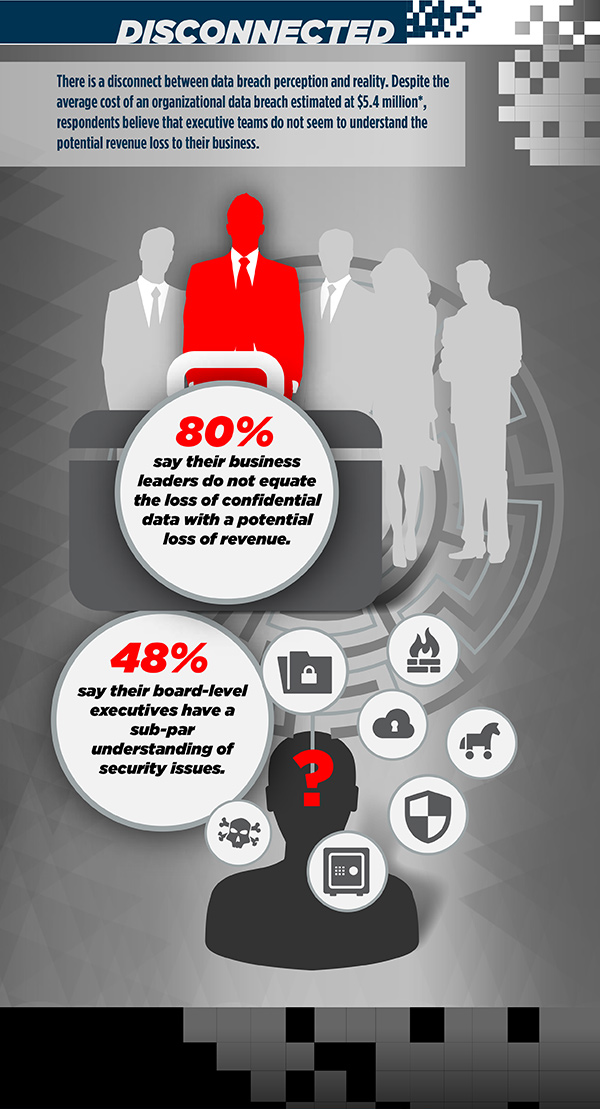 DISCONNECTED

There is a disconnect between data breach perception and reality. Despite the average cost of an organizational data breach estimated at $5.4 million*, respondents believe that executive teams do not seem to understand the potential revenue loss to their business.

80%
say their business leaders do not equate the loss of confidential data with a potential loss of revenue.

48%
say their board-level executives have a sub-par understanding of security issues.

?