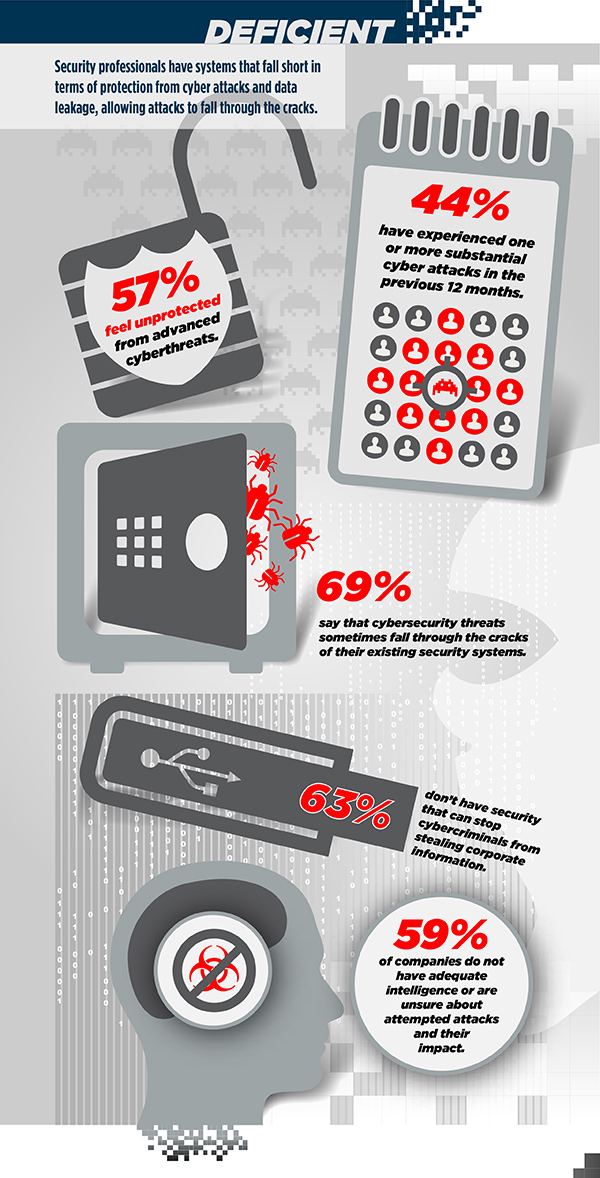 DEFICIENT

Security professionals have systems that fall short in terms of protection from cyber attacks and data leakage, allowing attacks to fall through the cracks.

57%
feel unprotected from advanced cyberthreats.

44%
have experienced one or more substantial cyber attacks in the previous 12 months.

69%
say that cybersecurity threats sometimes fall through the cracks of their existing security systems.

63%
don't have security that can stop cybercriminals from stealing corporate information.

59%
of companies do not have adequate intelligence or are unsure about attempted attacks and their impact.